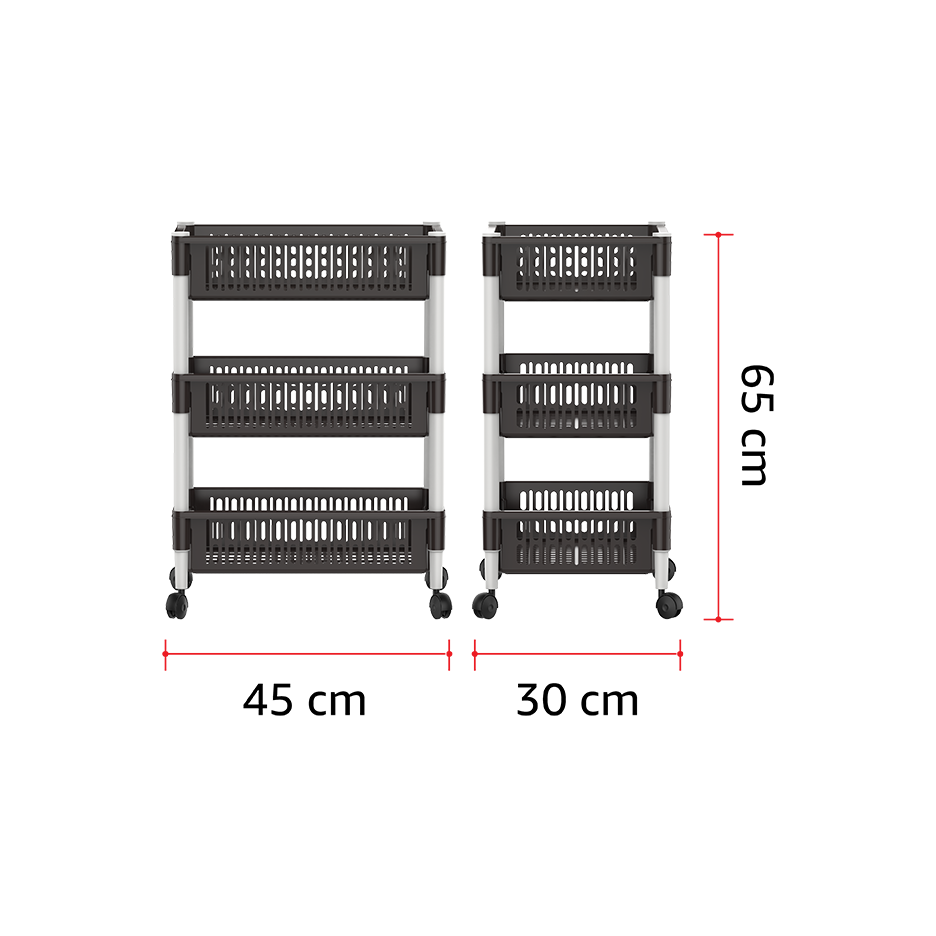 65 cm

45 cm

30 cm